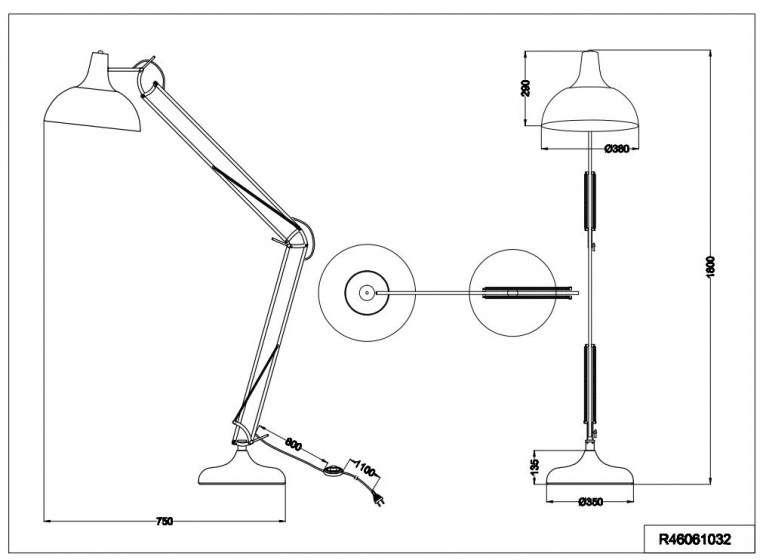 290
Ø380
1800
800
1100
135
Ø350
750
R46061032